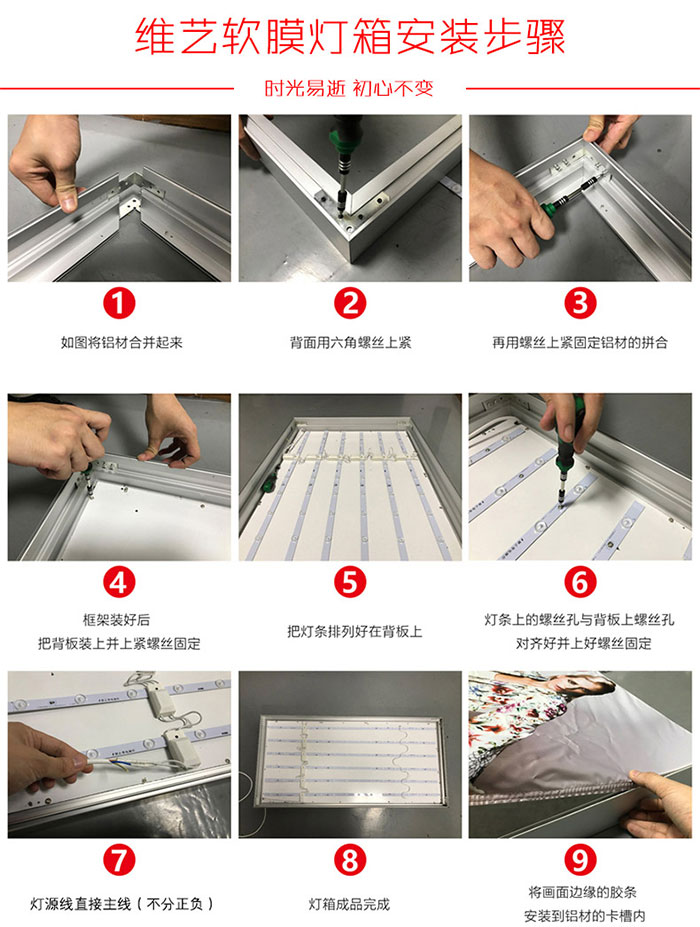 维艺软膜灯箱安装步骤

时光易逝 初心不变

1

如图将铝材合并起来

2

背面用六角螺丝上紧

3

再用螺丝上紧固定铝材的拼合

4

框架装好后
把背板装上并上紧螺丝固定

5

把灯条排列好在背板上

6

灯条上的螺丝孔与背板上螺丝孔
对齐好并上好螺丝固定

7

灯源线直接主线（不分正负）

8

灯箱成品完成

9

将画面边缘的胶条
安装到铝材的卡槽内